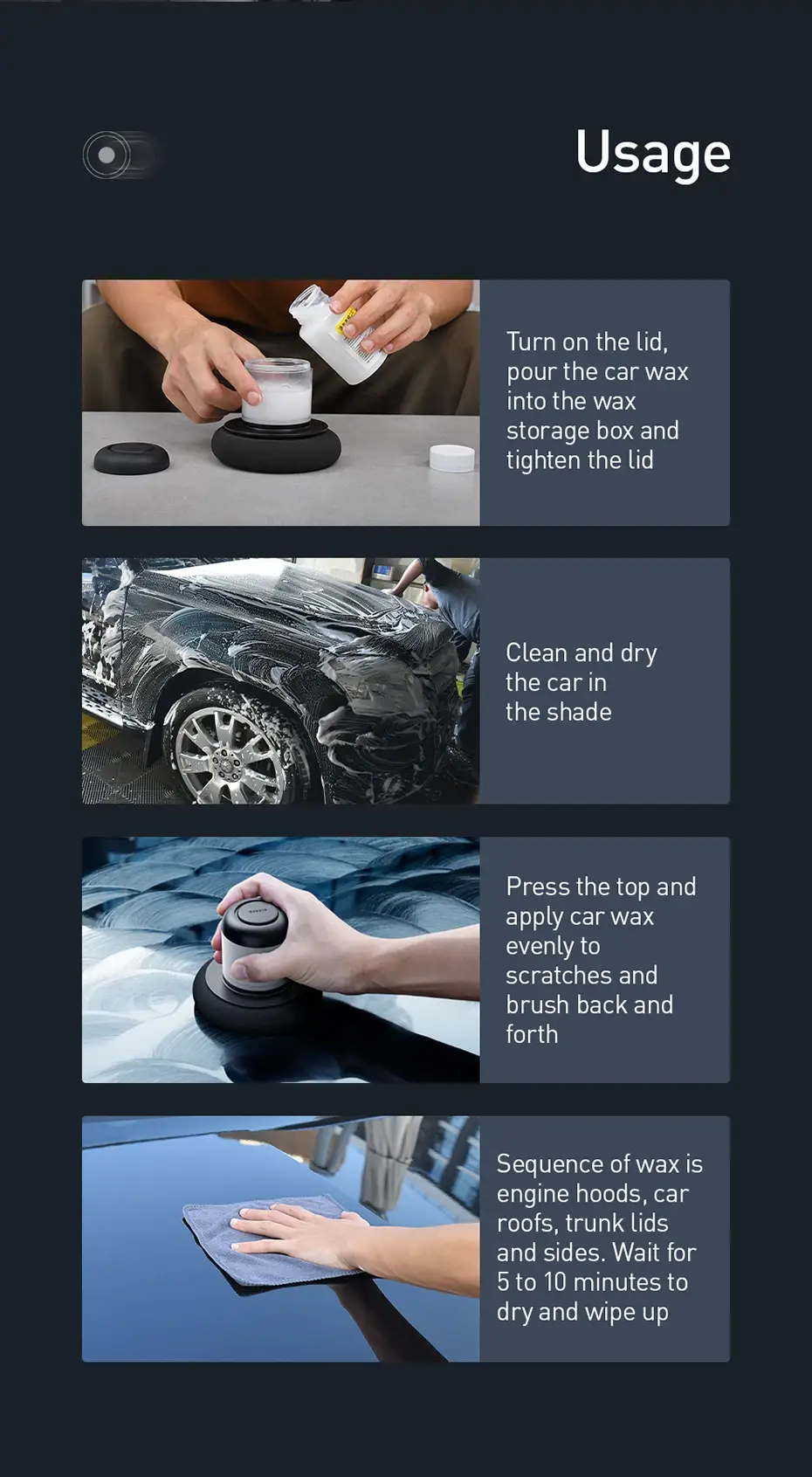 Usage

Turn on the lid, pour the car wax into the wax storage box and tighten the lid

Clean and dry the car in the shade

Press the top and apply car wax evenly to scratches and brush back and forth

Sequence of wax is engine hoods, car roofs, trunk lids and sides. Wait for 5 to 10 minutes to dry and wipe up