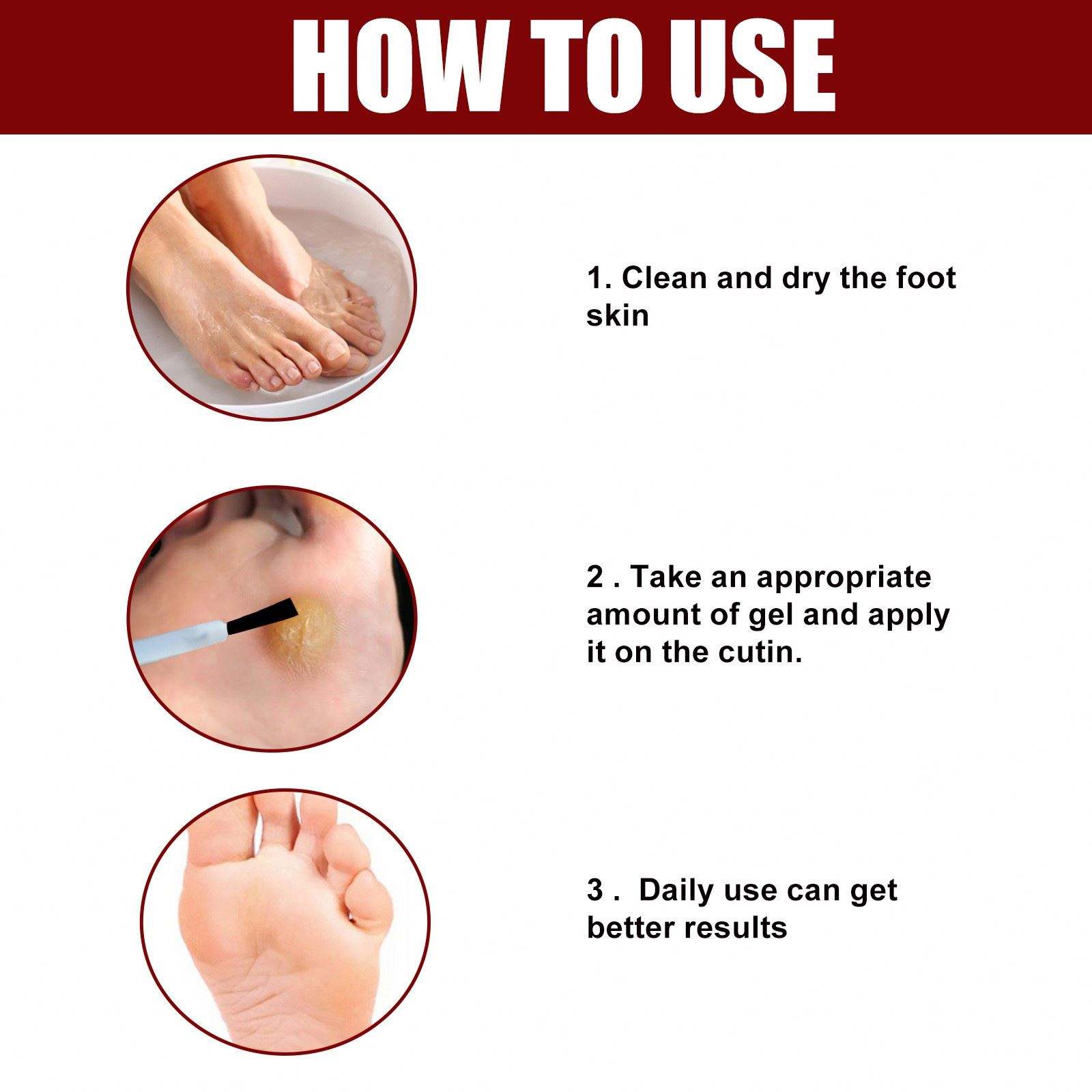 HOW TO USE

1. Clean and dry the foot skin

2 . Take an appropriate amount of gel and apply it on the cutin.

3 .  Daily use can get better results