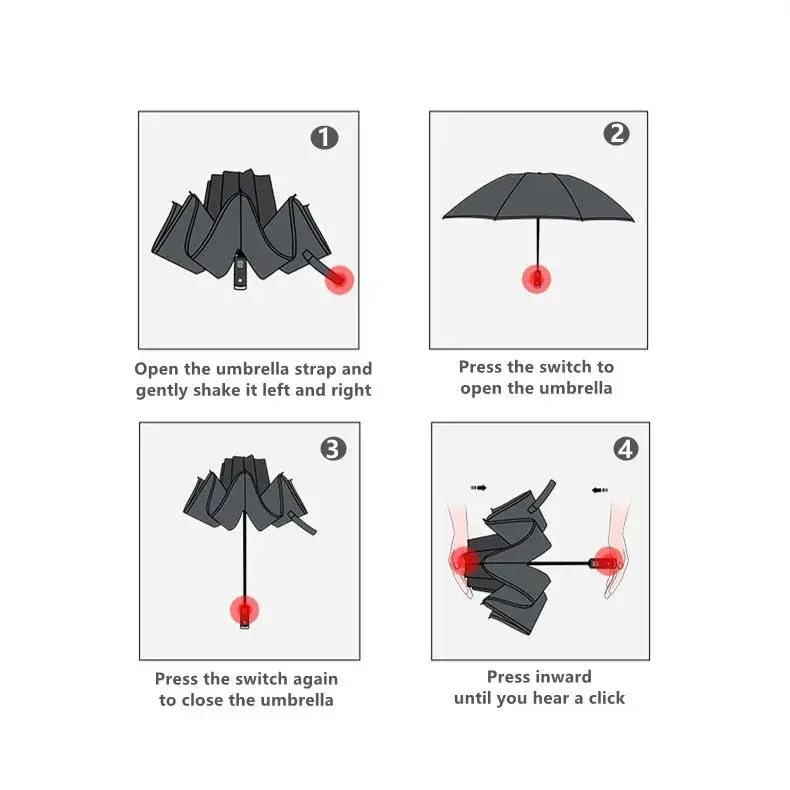 1

Open the umbrella strap and gently shake it left and right

2

Press the switch to open the umbrella

3

Press the switch again to close the umbrella

4

Press inward until you hear a click