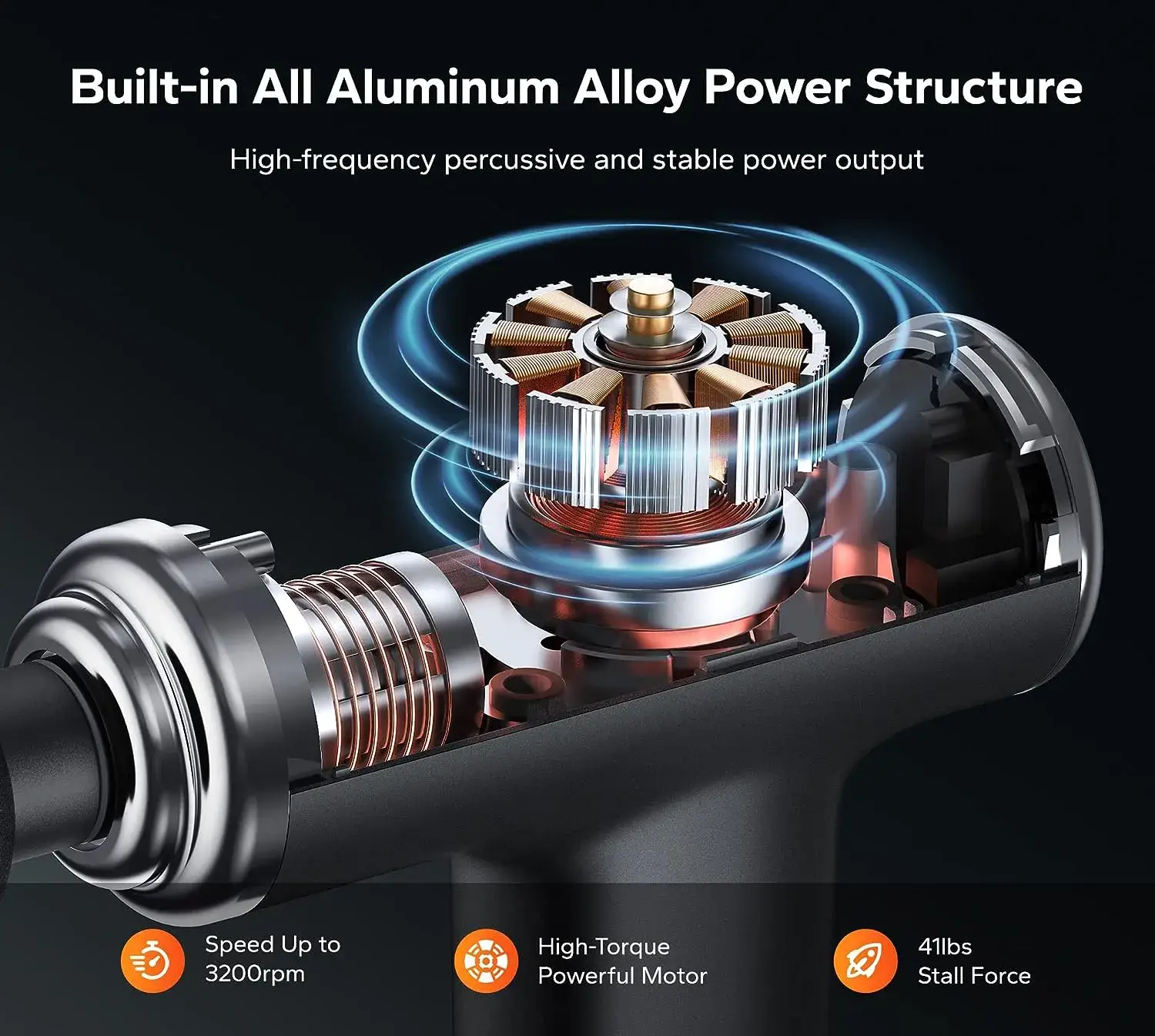 Built-in All Aluminum Alloy Power Structure

High-frequency percussive and stable power output

Speed Up to 3200rpm

High-Torque Powerful Motor

41lbs Stall Force