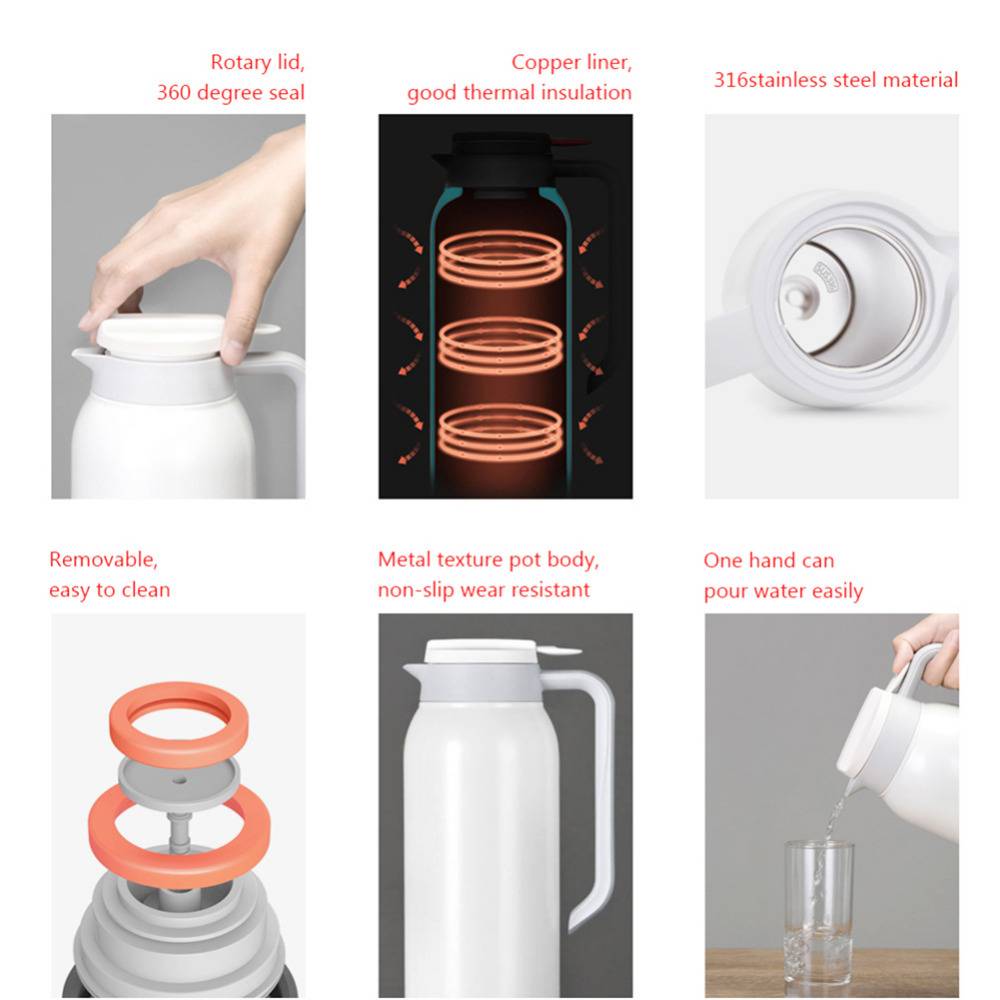 Rotary lid,
360 degree seal

Copper liner,
good thermal insulation

316stainless steel material

Removable,
easy to clean

Metal texture pot body,
non-slip wear resistant

One hand can
pour water easily