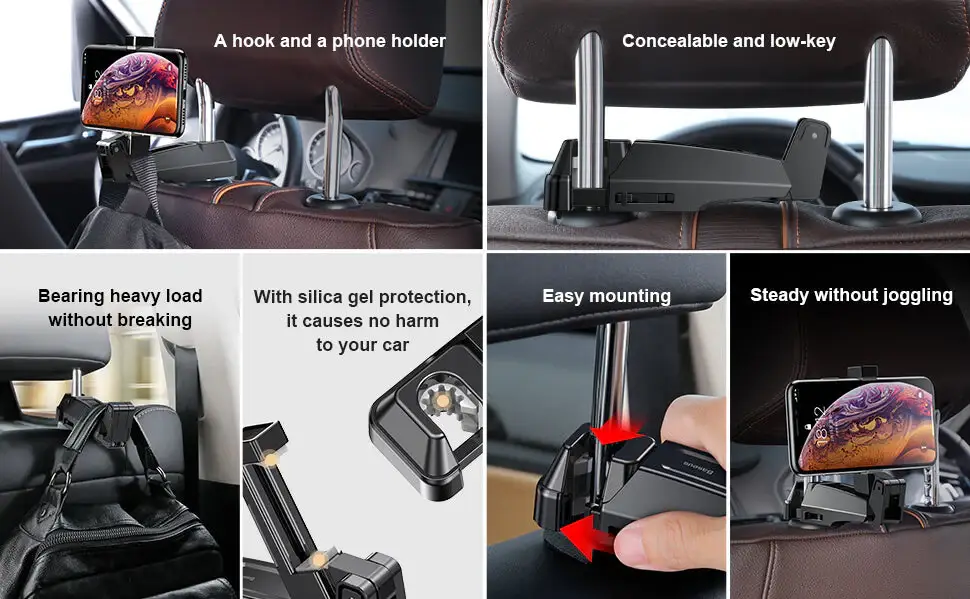 A hook and a phone holder

Concealable and low-key

Bearing heavy load without breaking

With silica gel protection, it causes no harm to your car

Easy mounting

Baseus

Steady without joggling