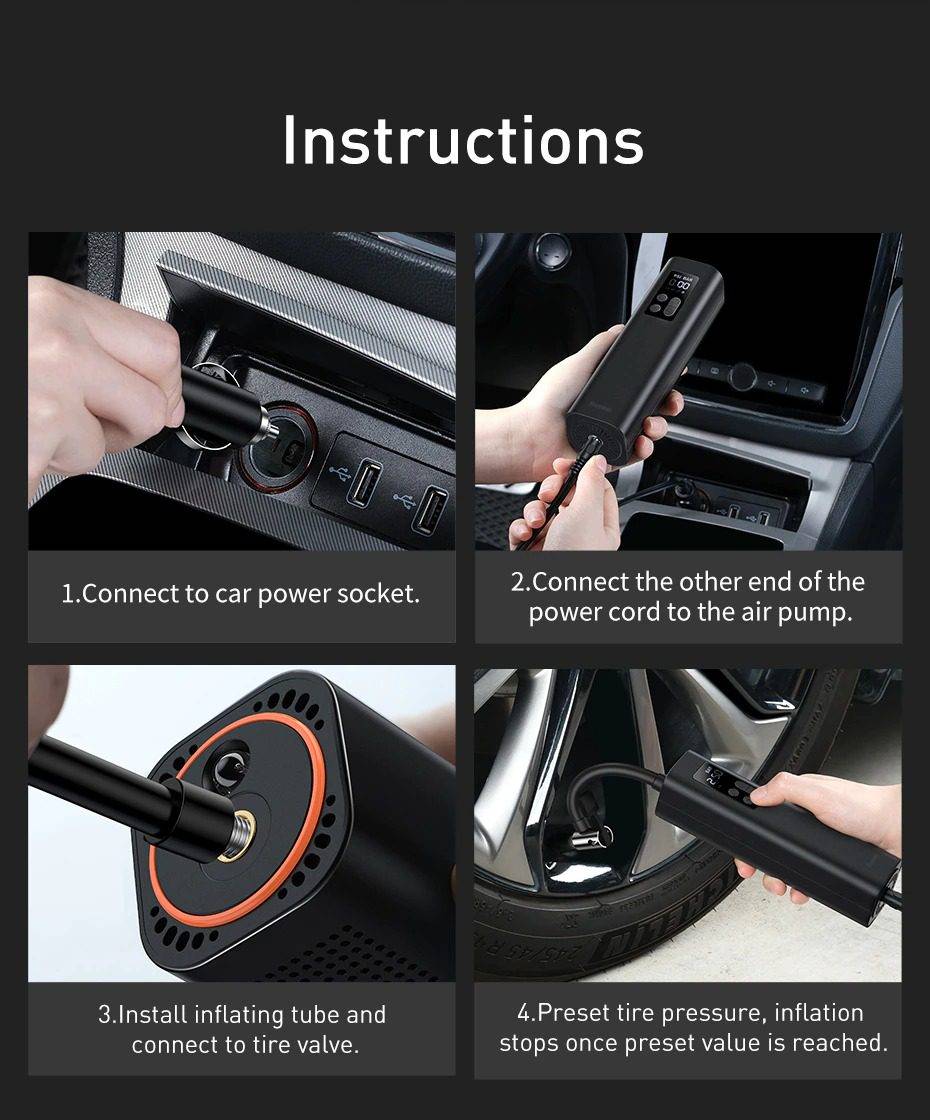 Instructions

1.Connect to car power socket.

2.Connect the other end of the power cord to the air pump.

3.Install inflating tube and connect to tire valve.

4.Preset tire pressure, inflation stops once preset value is reached.