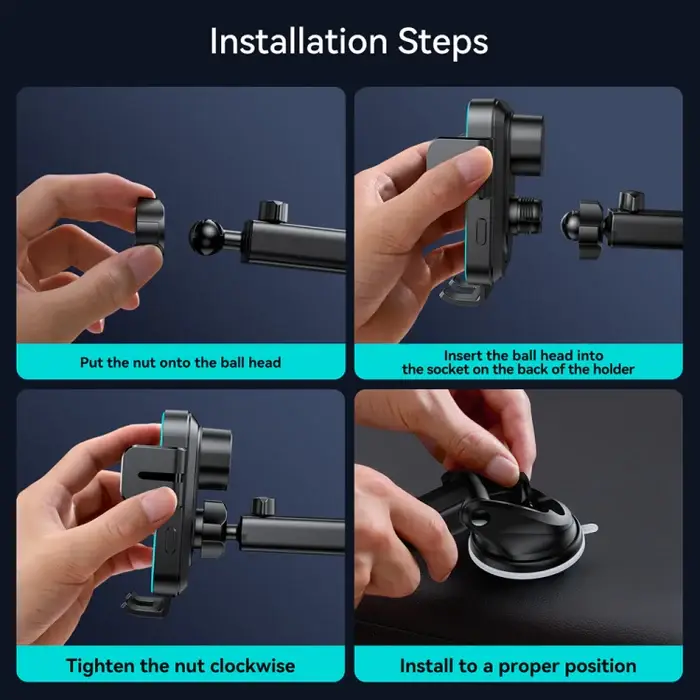 Installation Steps

Put the nut onto the ball head

Insert the ball head into the socket on the back of the holder

Tighten the nut clockwise

Install to a proper position