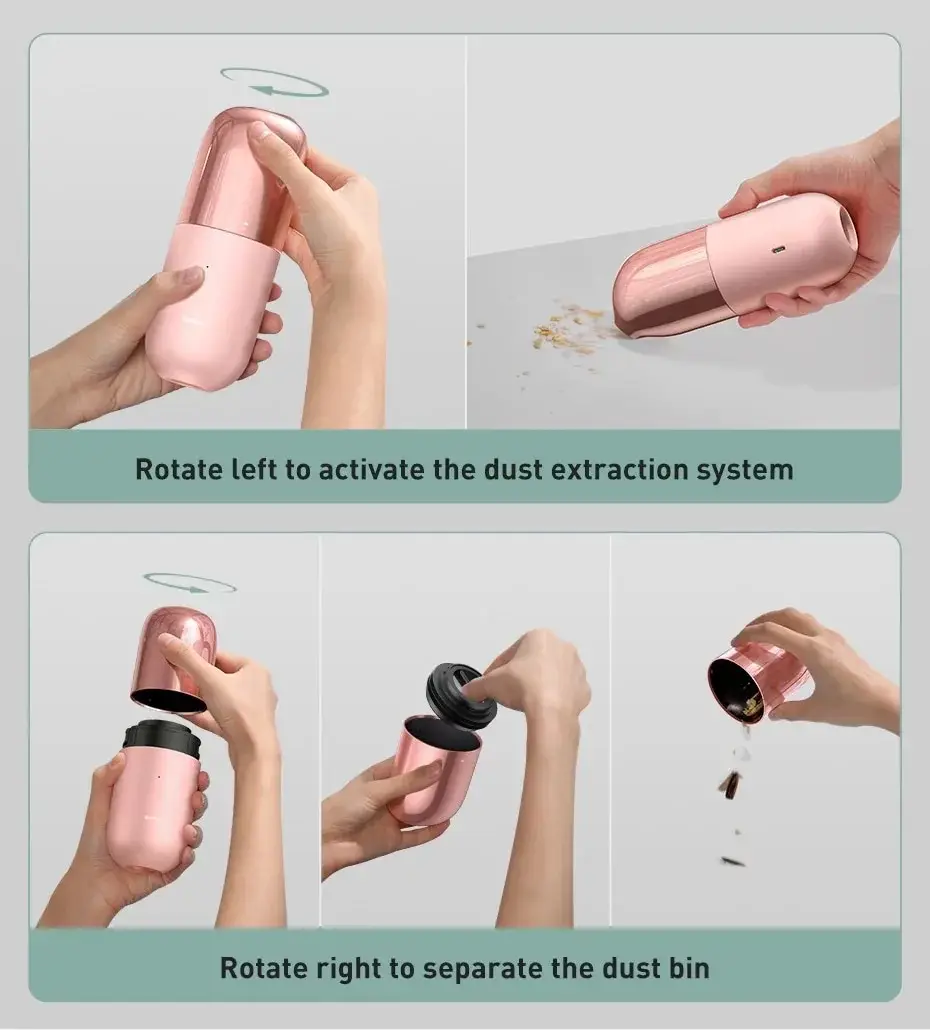 Rotate left to activate the dust extraction system

Rotate right to separate the dust bin