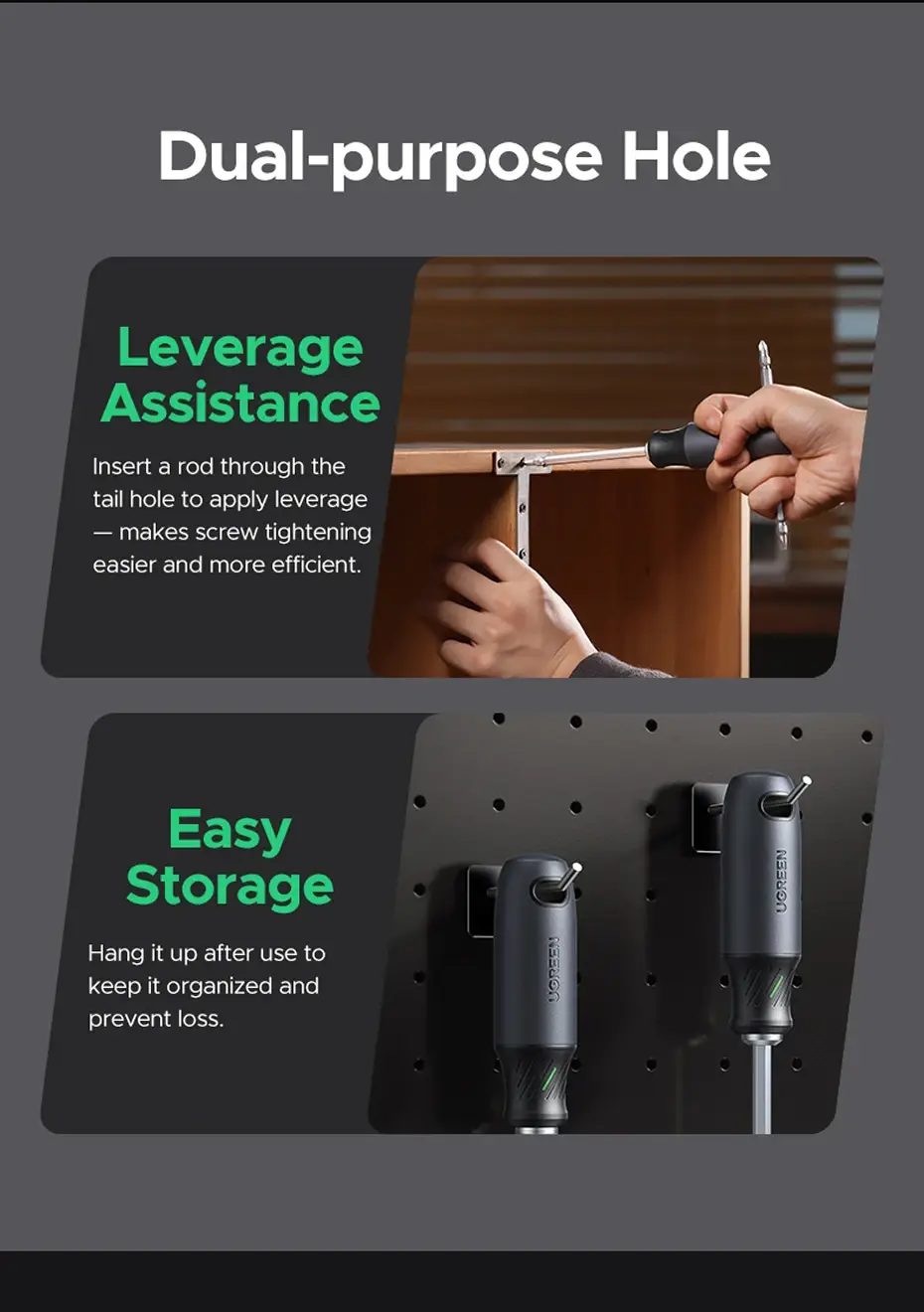 Dual-purpose Hole

Leverage Assistance

Insert a rod through the tail hole to apply leverage — makes screw tightening easier and more efficient.

Easy Storage

Hang it up after use to keep it organized and prevent loss.

UGREEN

UGREEN