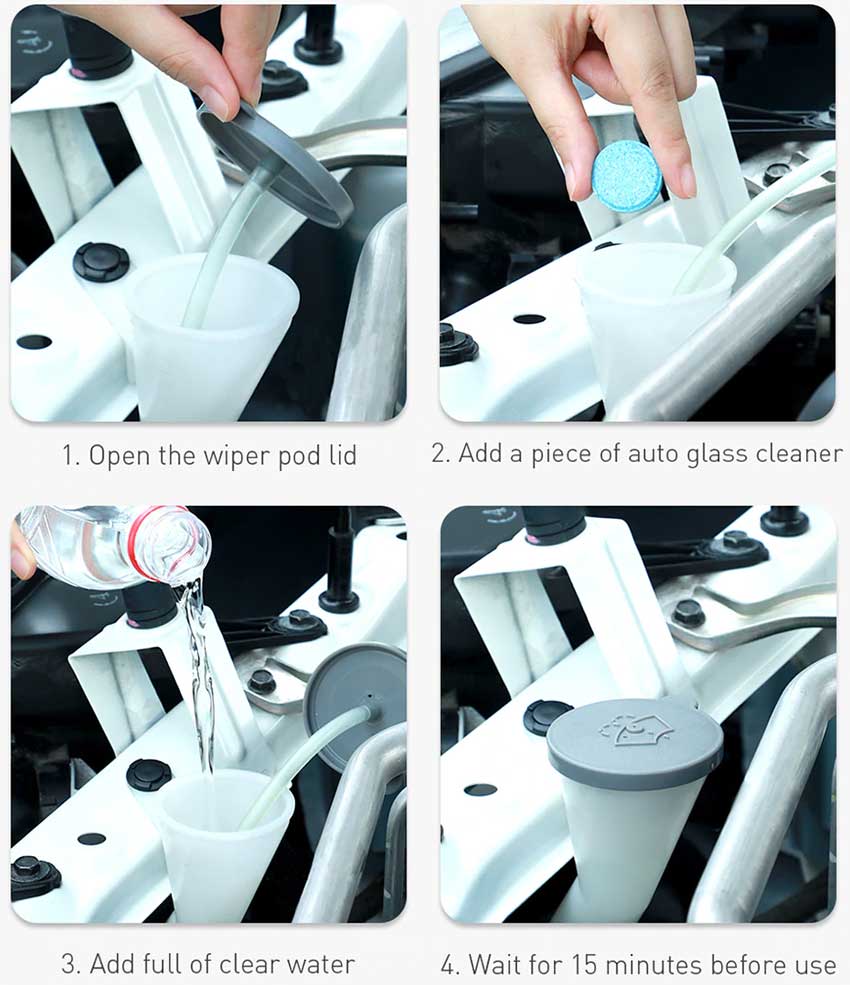 1. Open the wiper pod lid

2. Add a piece of auto glass cleaner

3. Add full of clear water

4. Wait for 15 minutes before use