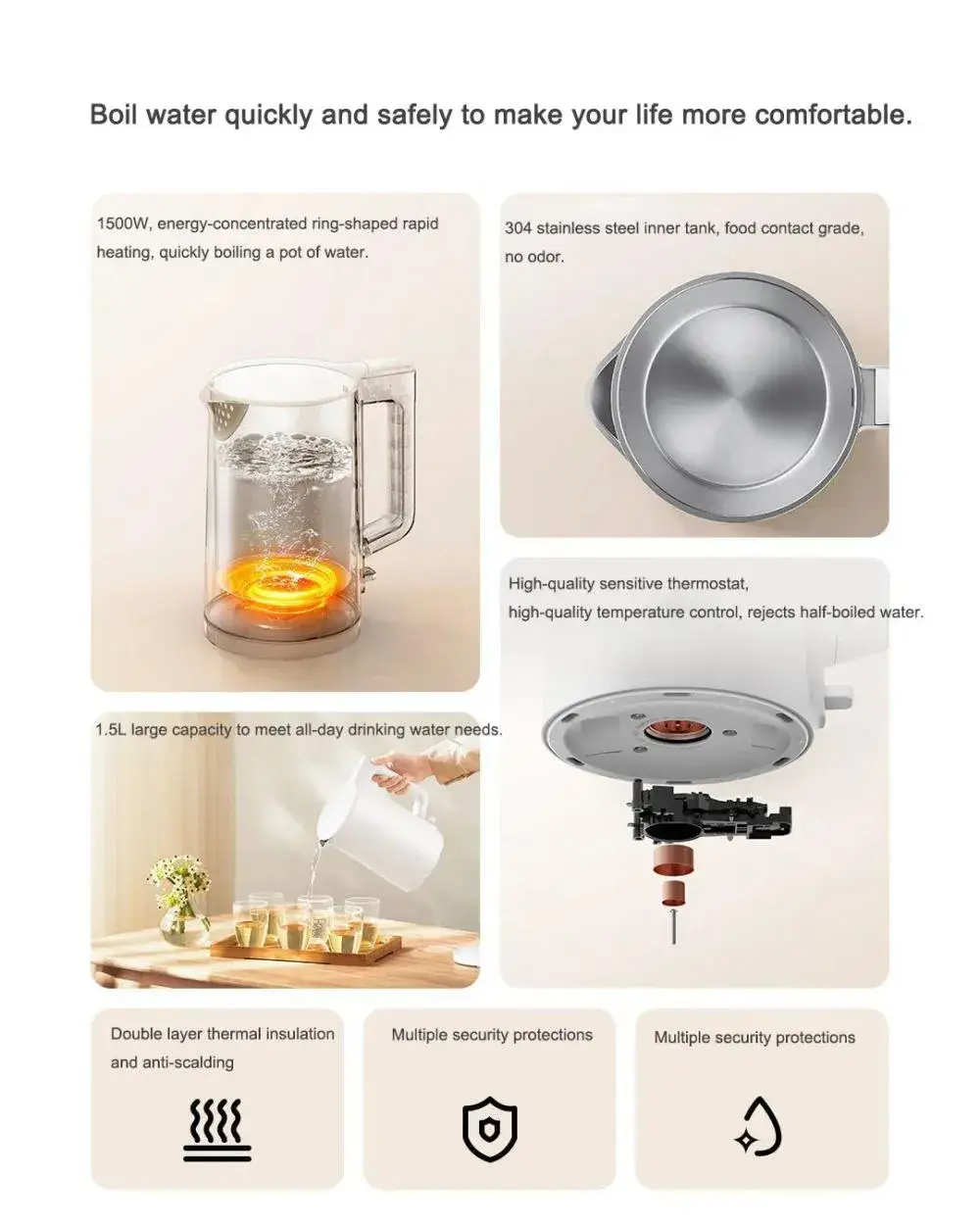 Boil water quickly and safely to make your life more comfortable.

1500W, energy-concentrated ring-shaped rapid heating, quickly boiling a pot of water.

304 stainless steel inner tank, food contact grade, no odor.

High-quality sensitive thermostat, high-quality temperature control, rejects half-boiled water.

1.5L large capacity to meet all-day drinking water needs.

Double layer thermal insulation and anti-scalding

Multiple security protections

Multiple security protections