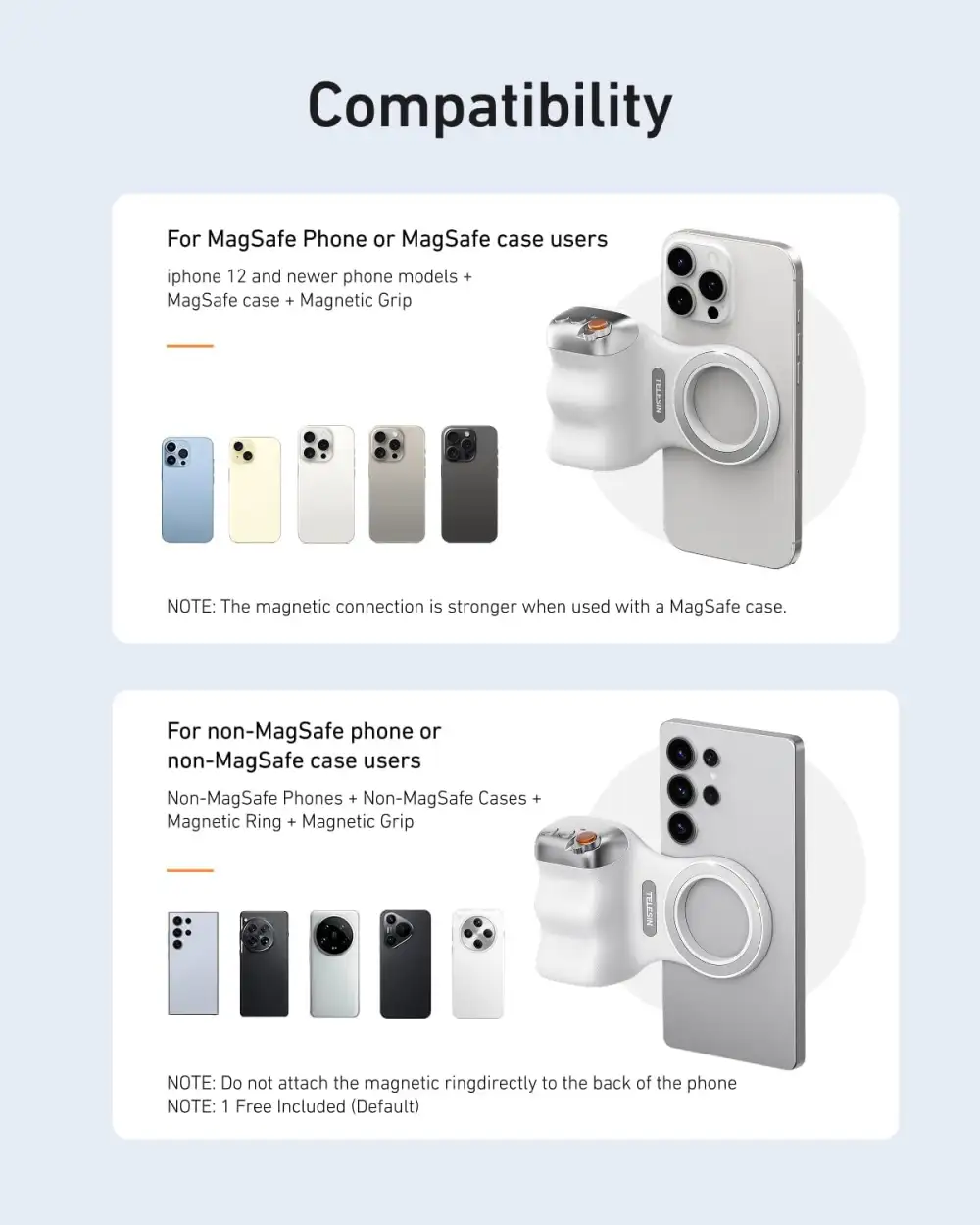 Compatibility

For MagSafe Phone or MagSafe case users

iphone 12 and newer phone models + MagSafe case + Magnetic Grip

TELESIN

NOTE: The magnetic connection is stronger when used with a MagSafe case.

For non-MagSafe phone or non-MagSafe case users

Non-MagSafe Phones + Non-MagSafe Cases + Magnetic Ring + Magnetic Grip

TELESIN

NOTE: Do not attach the magnetic ringdirectly to the back of the phone
NOTE: 1 Free Included (Default)