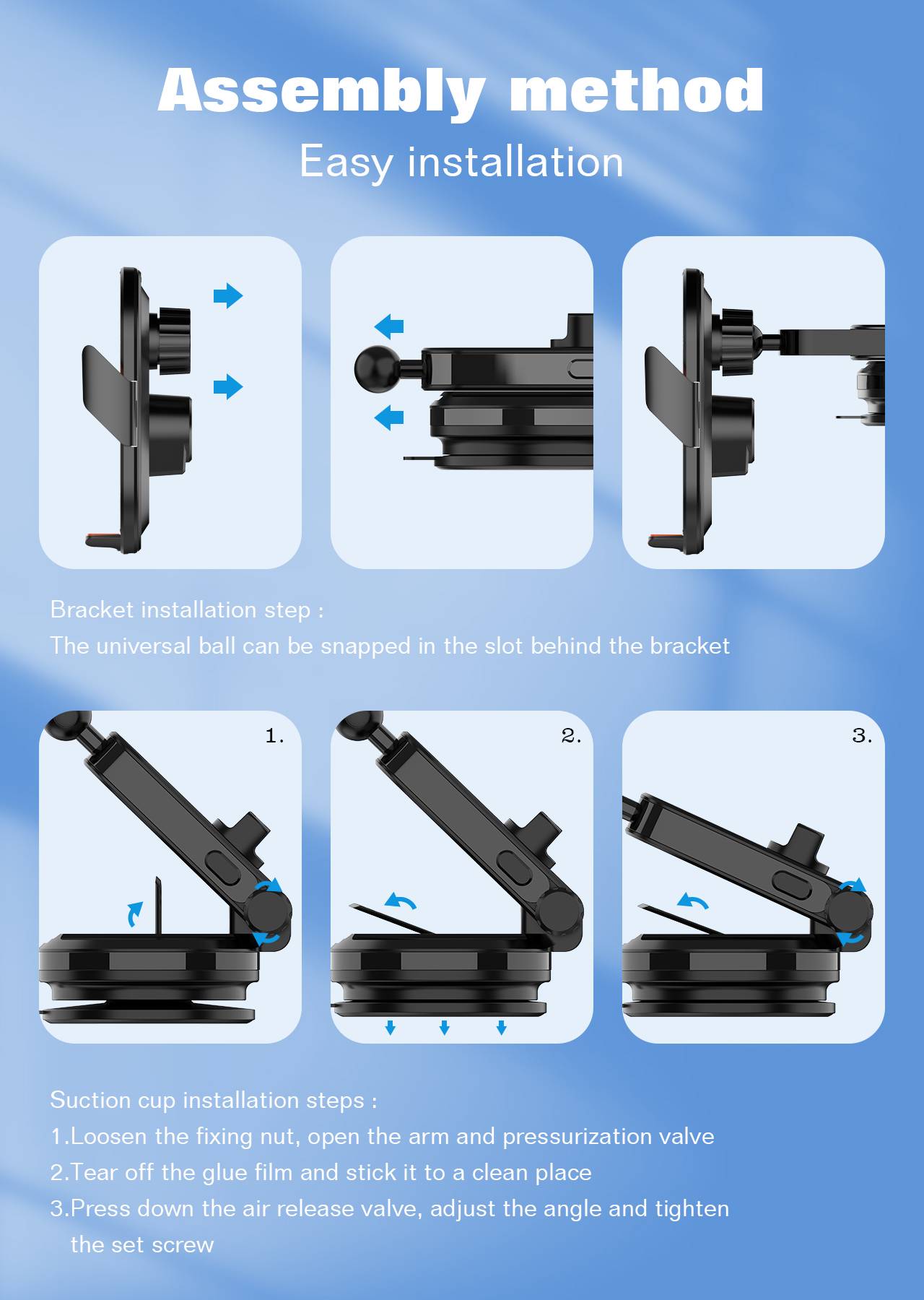 Assembly method

Easy installation

Bracket installation step :
The universal ball can be snapped in the slot behind the bracket

1.

2.

3.

Suction cup installation steps :
1.Loosen the fixing nut, open the arm and pressurization valve
2.Tear off the glue film and stick it to a clean place
3.Press down the air release valve, adjust the angle and tighten the set screw