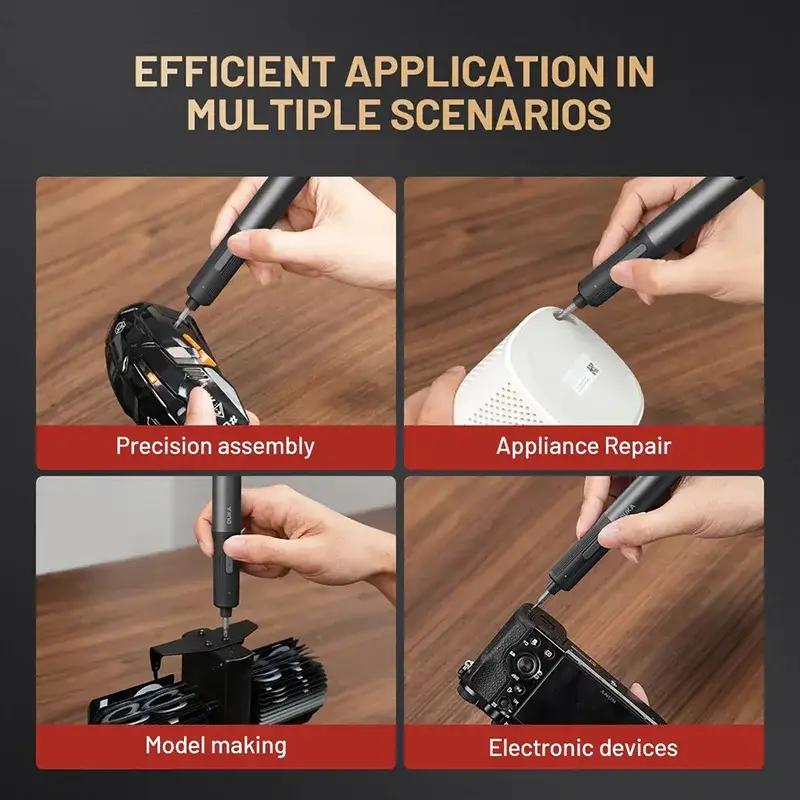 EFFICIENT APPLICATION IN MULTIPLE SCENARIOS

Precision assembly

Appliance Repair

DUKA

Model making

DUKA

SONY

Electronic devices