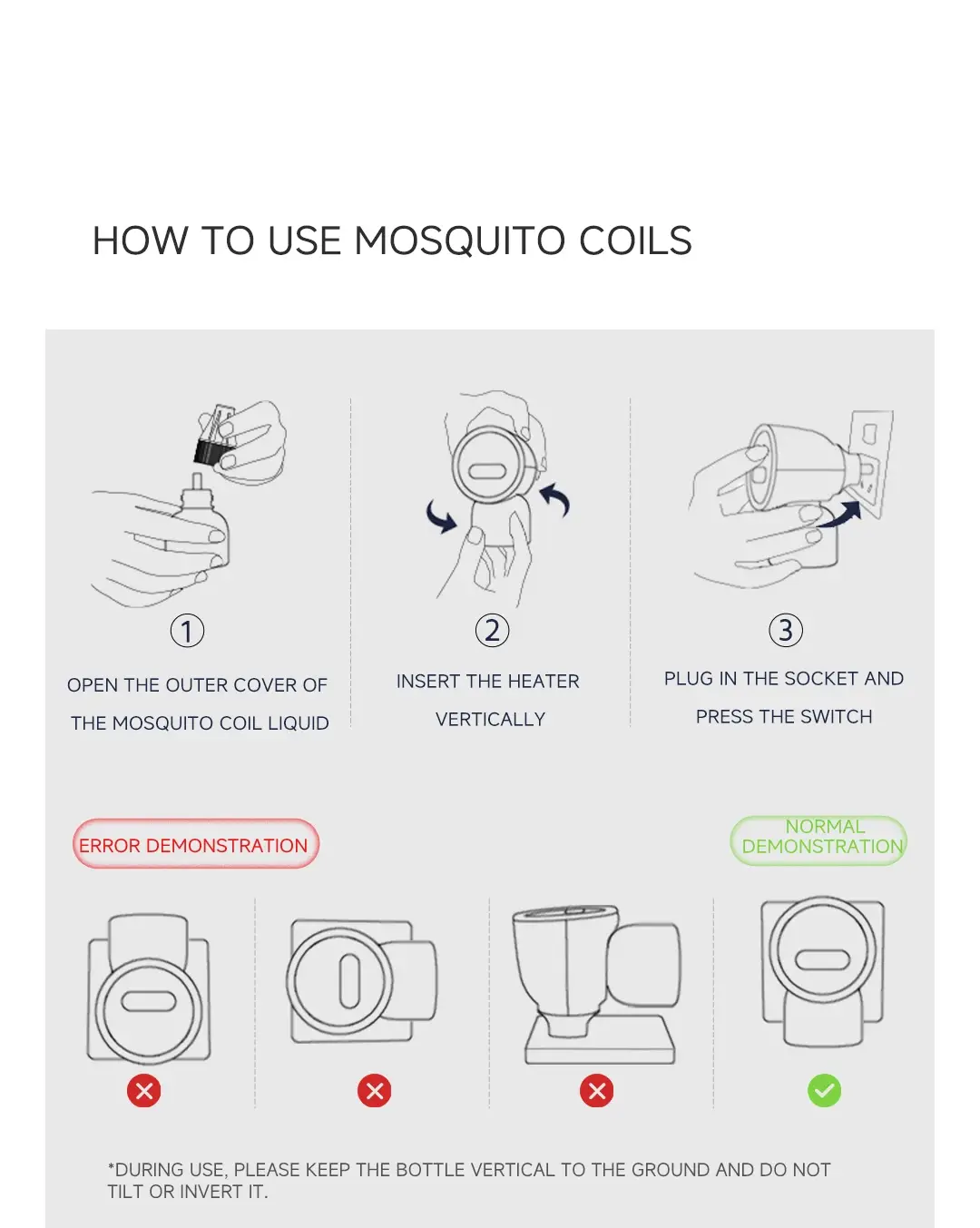 HOW TO USE MOSQUITO COILS

①

OPEN THE OUTER COVER OF THE MOSQUITO COIL LIQUID

②

INSERT THE HEATER VERTICALLY

③

PLUG IN THE SOCKET AND PRESS THE SWITCH

ERROR DEMONSTRATION

NORMAL DEMONSTRATION

*DURING USE, PLEASE KEEP THE BOTTLE VERTICAL TO THE GROUND AND DO NOT TILT OR INVERT IT.