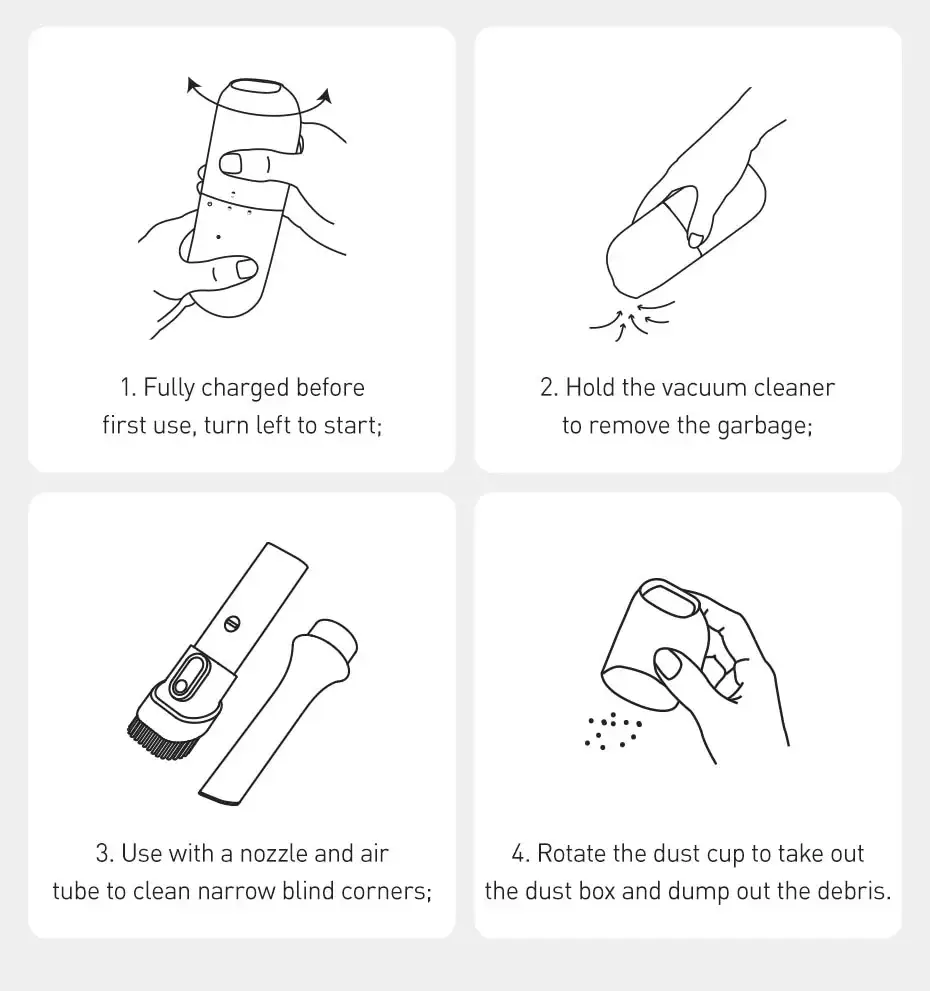 1. Fully charged before first use, turn left to start;

2. Hold the vacuum cleaner to remove the garbage;

3. Use with a nozzle and air tube to clean narrow blind corners;

4. Rotate the dust cup to take out the dust box and dump out the debris.